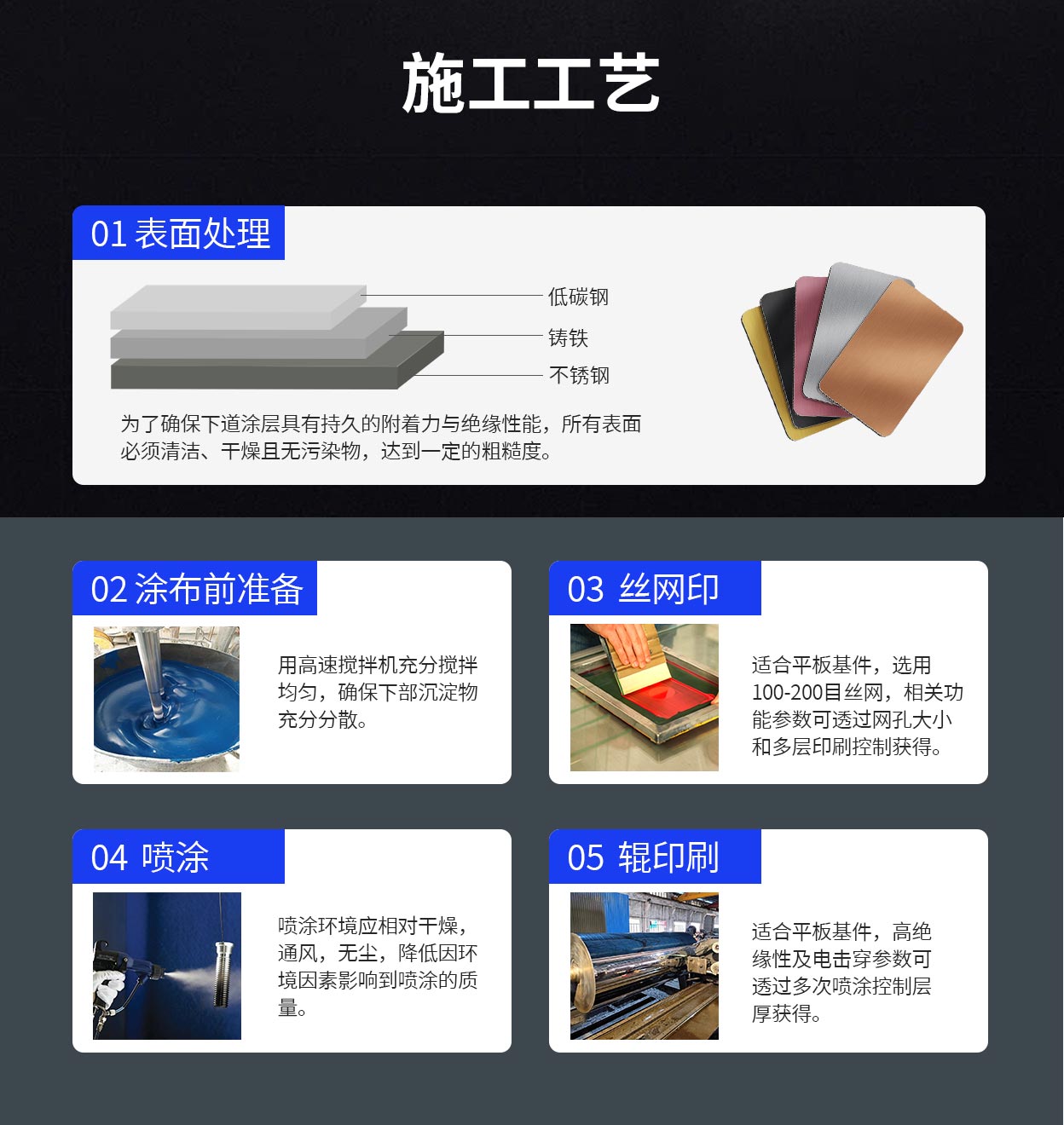 施工工艺

01 表面处理

低碳钢
铸铁
不锈钢

为了确保下道涂层具有持久的附着力与绝缘性能，所有表面必须清洁、干燥且无污染物，达到一定的粗糙度。

02 涂布前准备

用高速搅拌机充分搅拌均匀，确保下部沉淀物充分分散。

03 丝网印

适合平板基件，选用100-200目丝网，相关功能参数可透过网孔大小和多层印刷控制获得。

04 喷涂

喷涂环境应相对干燥，通风，无尘，降低因环境因素影响到喷涂的质量。

05 辊印刷

适合平板基件，高绝缘性及电击穿参数可透过多次喷涂控制层厚获得。